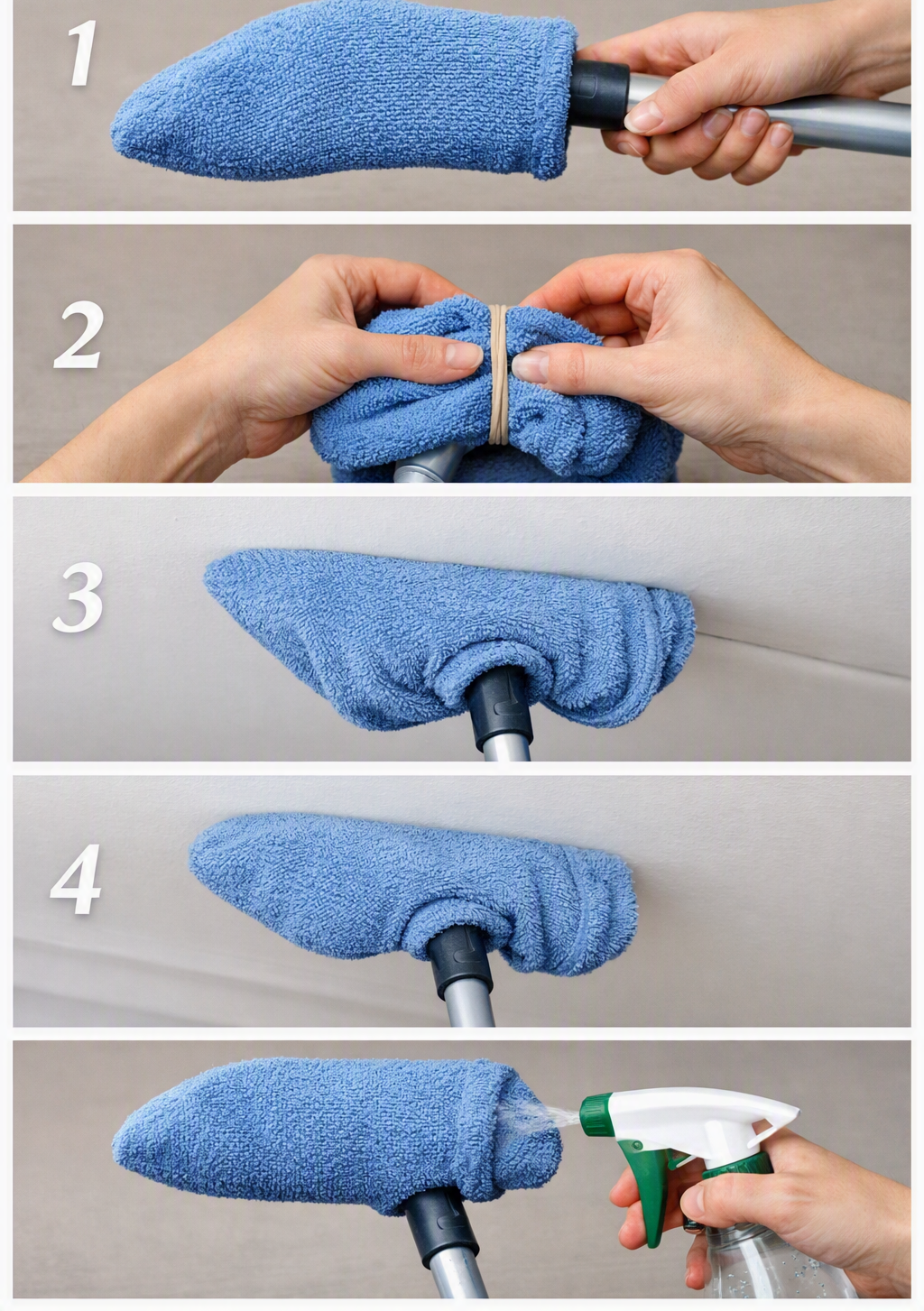 1

2

3

4